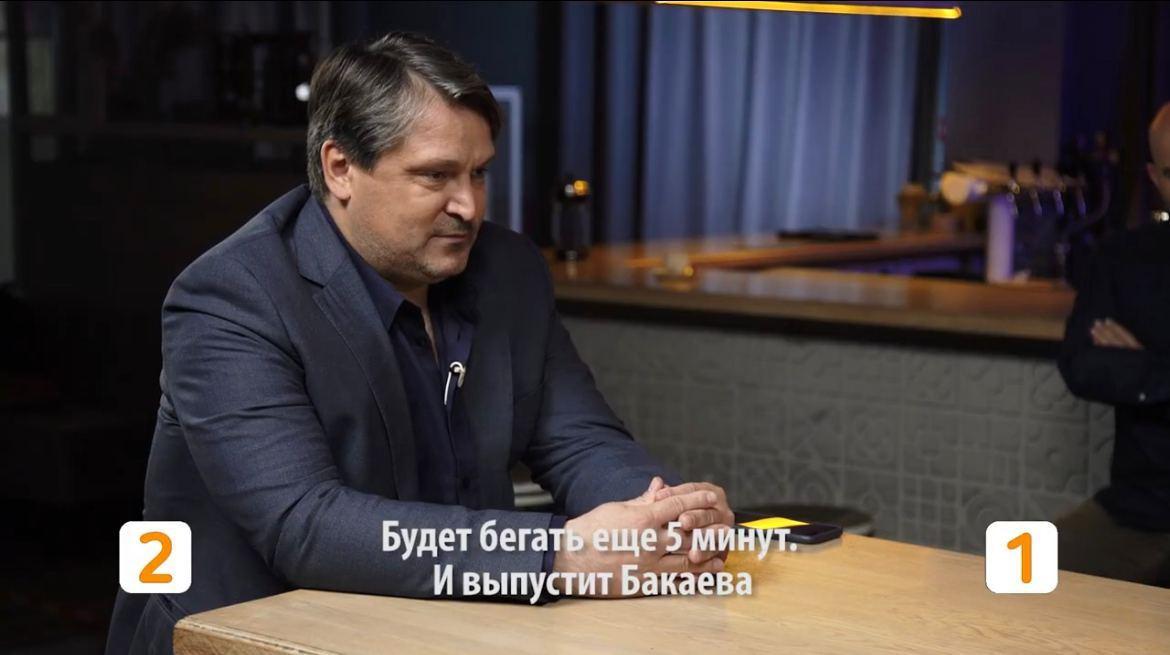 2

Будет бегать еще 5 минут. И выпустит Бакаева

1